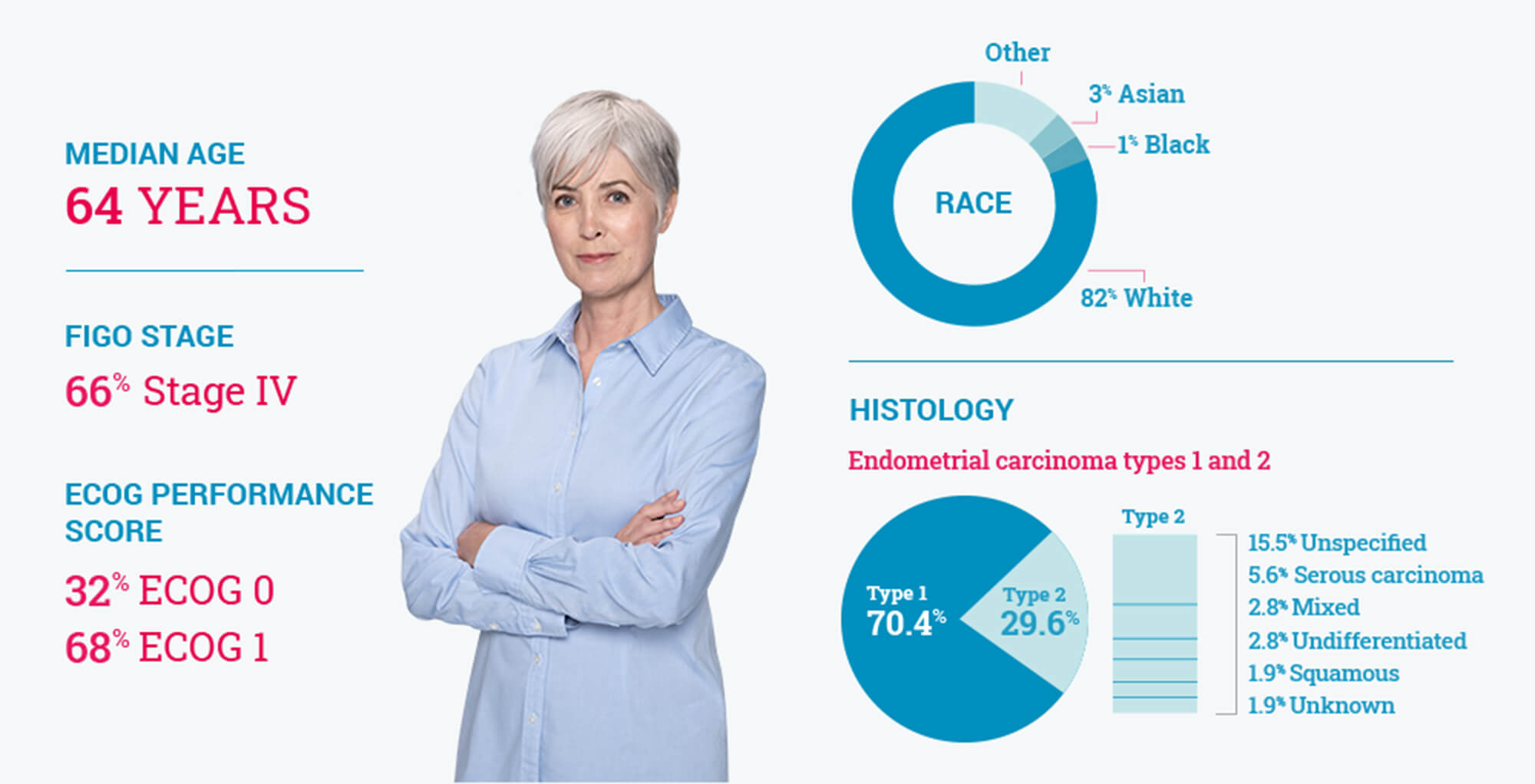 MEDIAN AGE
64 YEARS

FIGO STAGE
66% Stage IV

ECOG PERFORMANCE SCORE
32% ECOG 0
68% ECOG 1

Other
3% Asian
1% Black
RACE
82% White

HISTOLOGY
Endometrial carcinoma types 1 and 2

Type 1
70.4%
Type 2
29.6%

Type 2
15.5% Unspecified
5.6% Serous carcinoma
2.8% Mixed
2.8% Undifferentiated
1.9% Squamous
1.9% Unknown